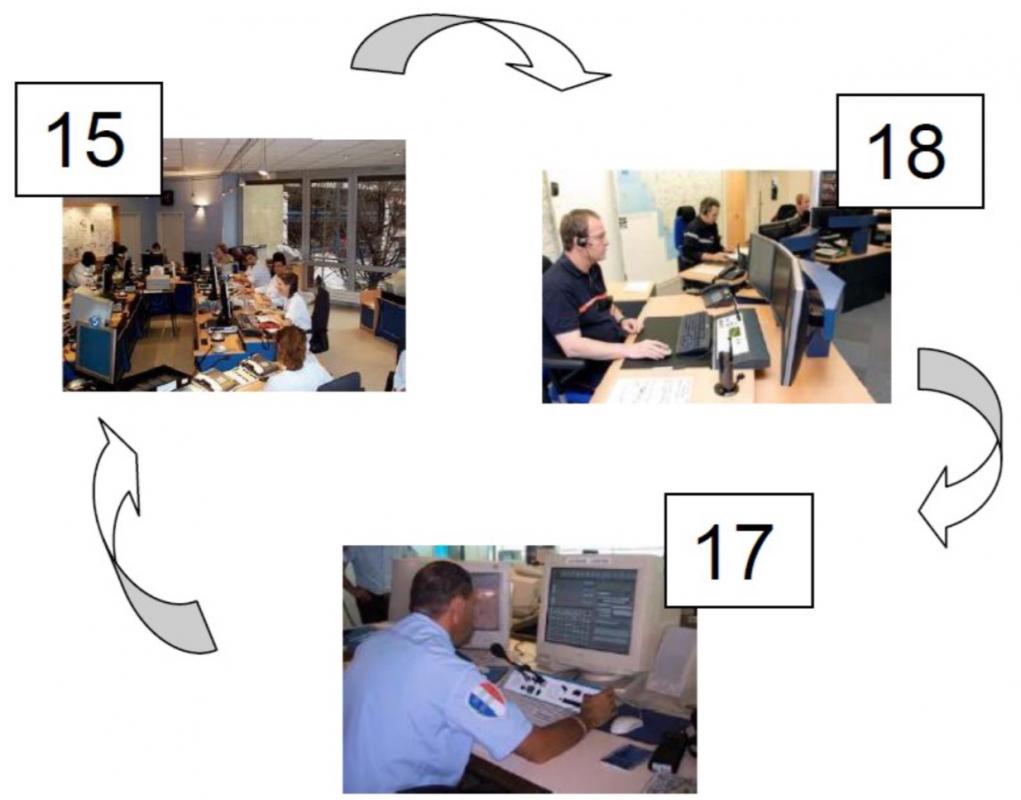 15

18

17